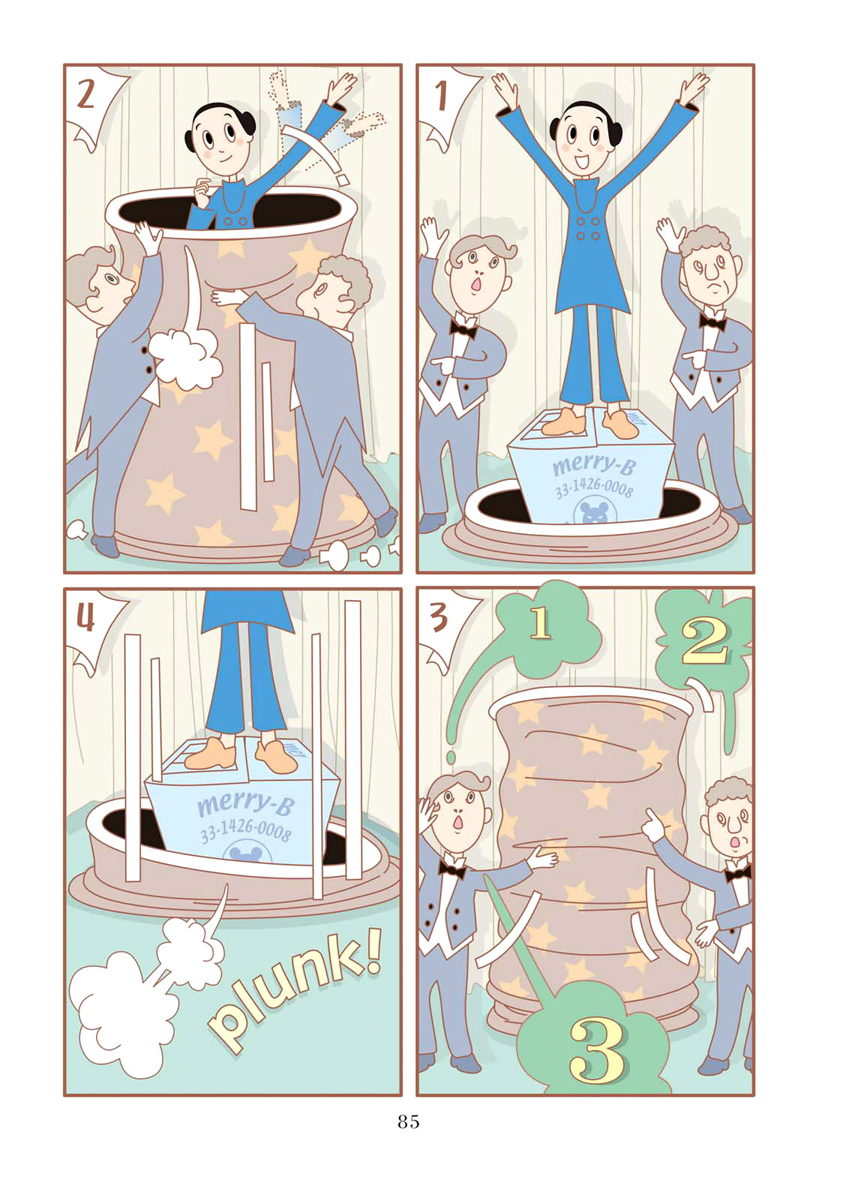 1

merry-B
33-1426-0008

2

3

1

2

3

4

merry-B
33-1426-0008

plunk!

85