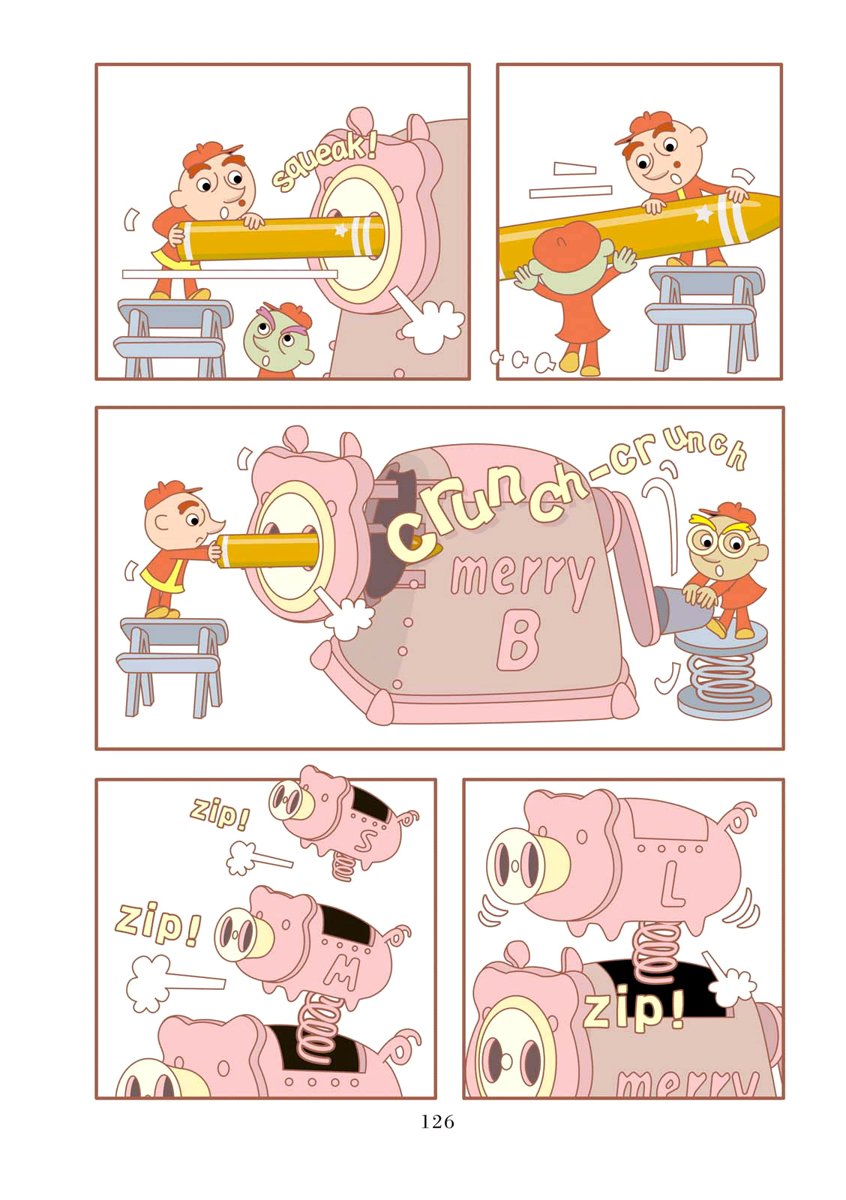 squeak!

crunch-crunch

merry
B

zip!

S

zip!

M

L

zip!

merry

126