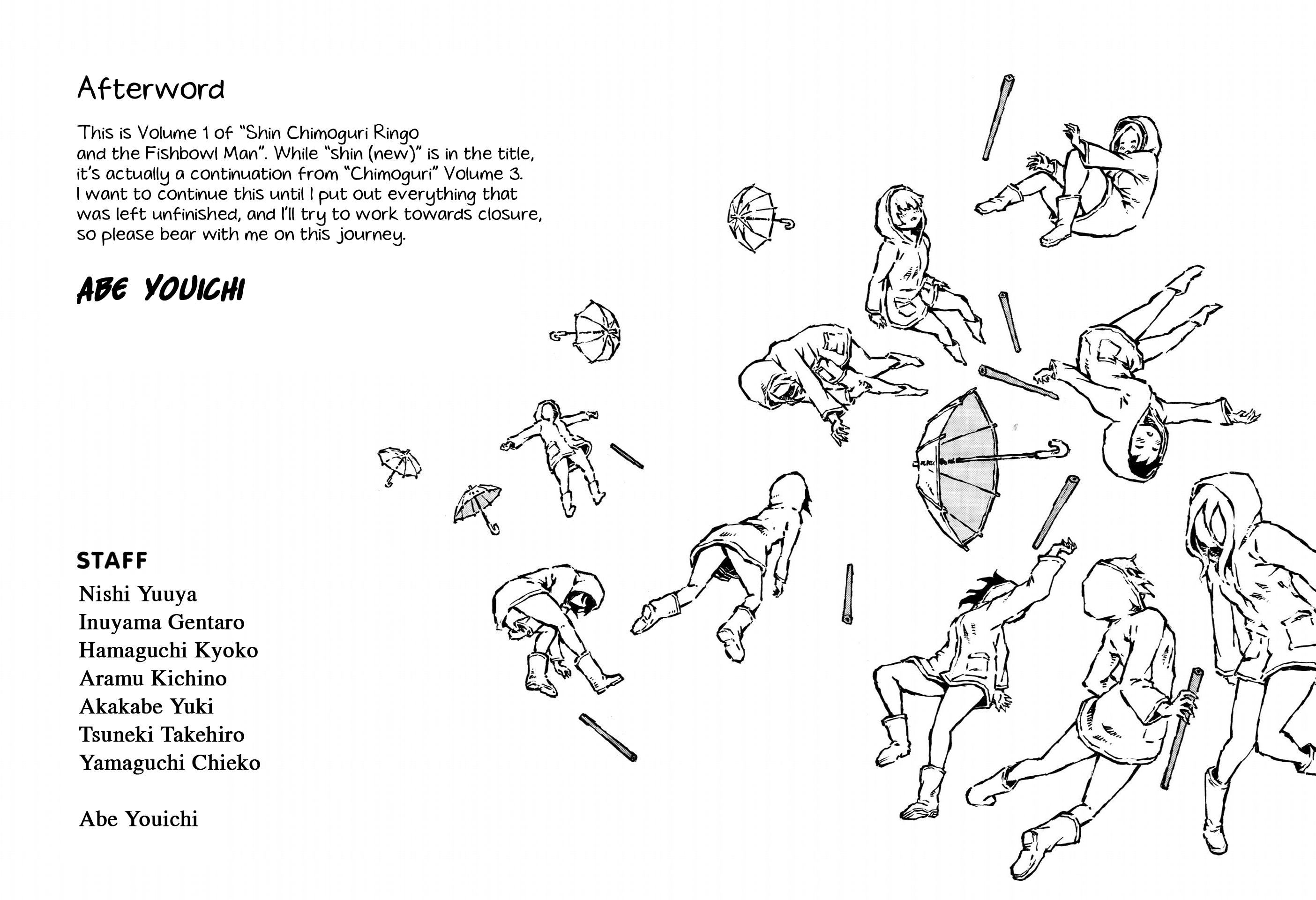 Afterword

This is Volume 1 of "Shin Chimoguri Ringo and the Fishbowl Man". While "shin (new)" is in the title, it's actually a continuation from "Chimoguri" Volume 3. I want to continue this until I put out everything that was left unfinished, and I'll try to work towards closure, so please bear with me on this journey.

ABE YOUICHI

STAFF
Nishi Yuuya
Inuyama Gentaro
Hamaguchi Kyoko
Aramu Kichino
Akakabe Yuki
Tsuneki Takehiro
Yamaguchi Chieko

Abe Youichi